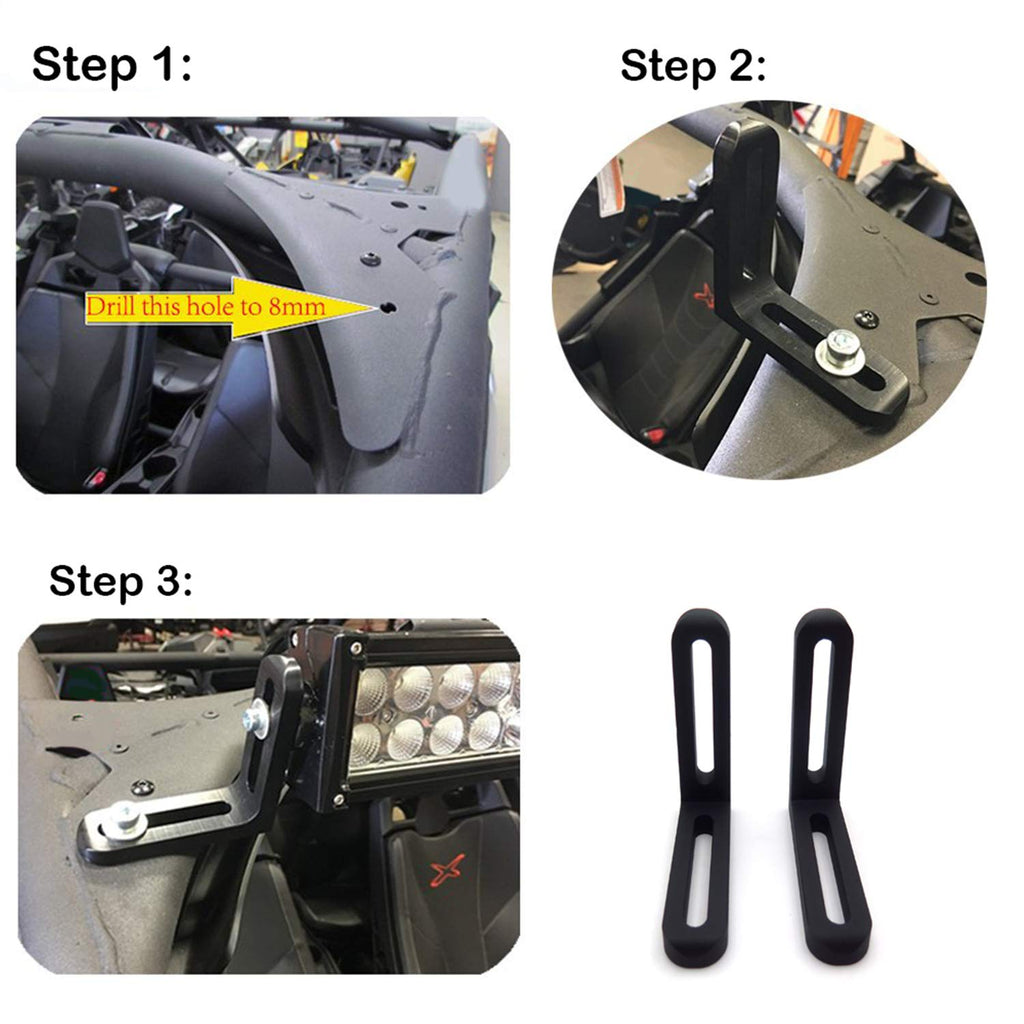 Step 1:

Drill this hole to 8mm

Step 2:

Step 3: