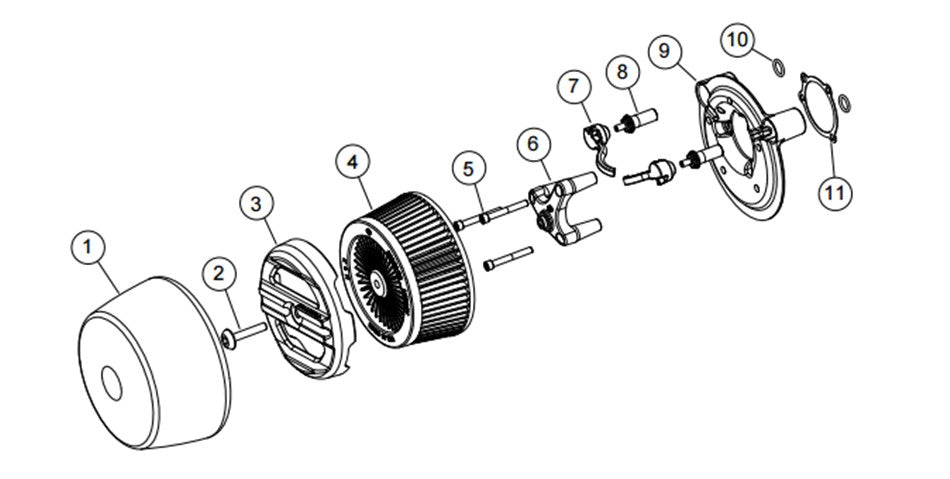 1
2
3
4
5
6
7
8
9
10
11